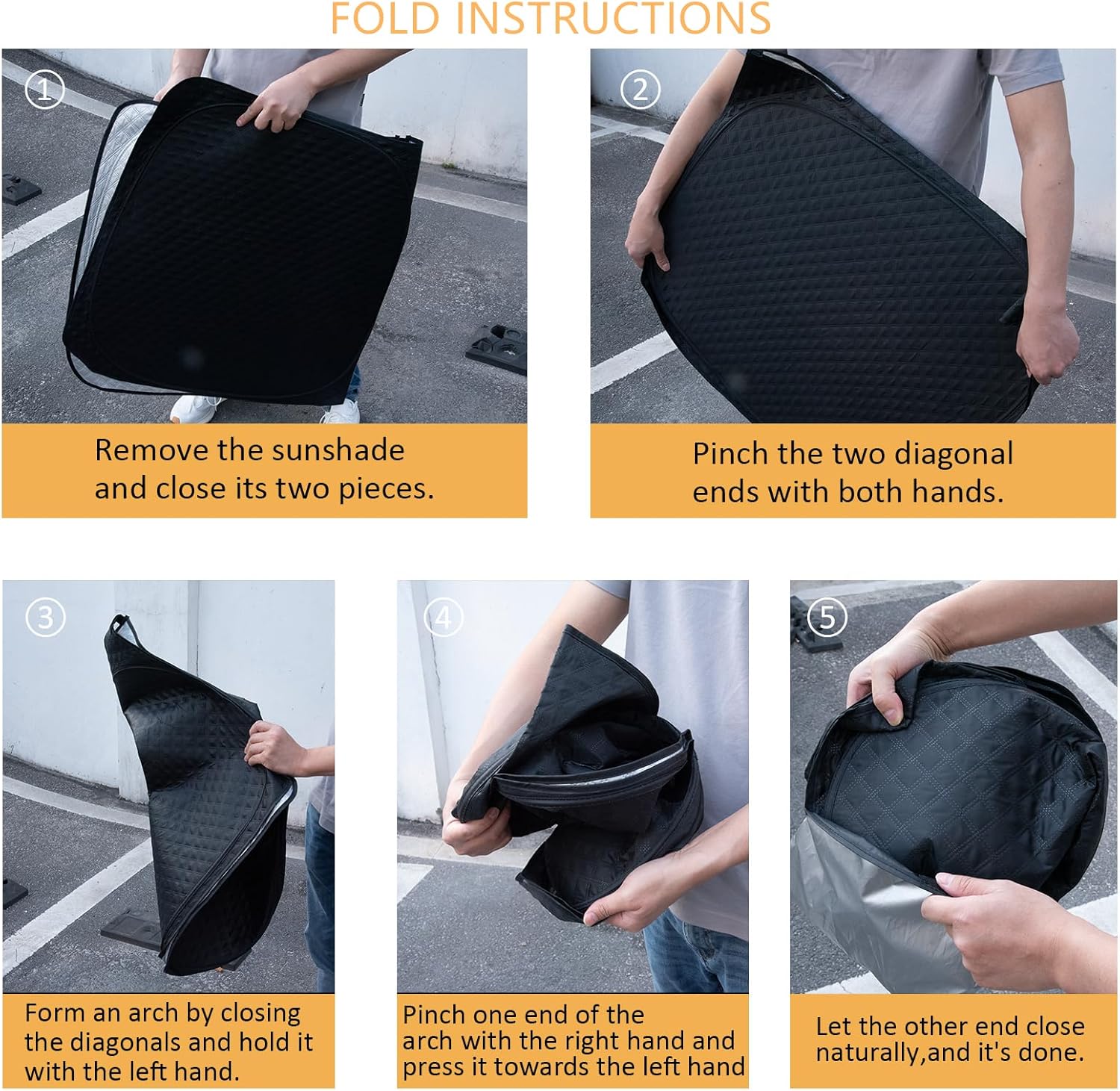 FOLD INSTRUCTIONS

①

Remove the sunshade and close its two pieces.

②

Pinch the two diagonal ends with both hands.

③

Form an arch by closing the diagonals and hold it with the left hand.

④

Pinch one end of the arch with the right hand and press it towards the left hand

⑤

Let the other end close naturally,and it's done.