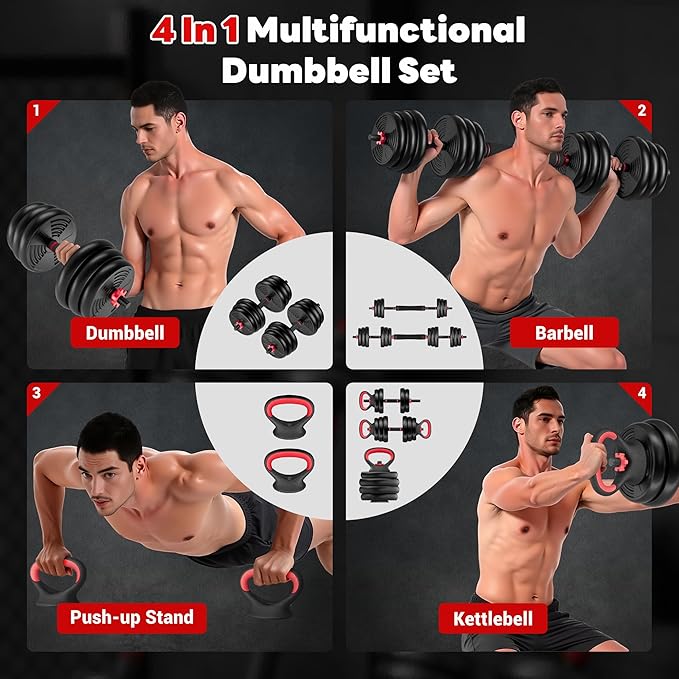 4 In 1 Multifunctional Dumbbell Set

1

Dumbbell

2

Barbell

3

Push-up Stand

4

Kettlebell