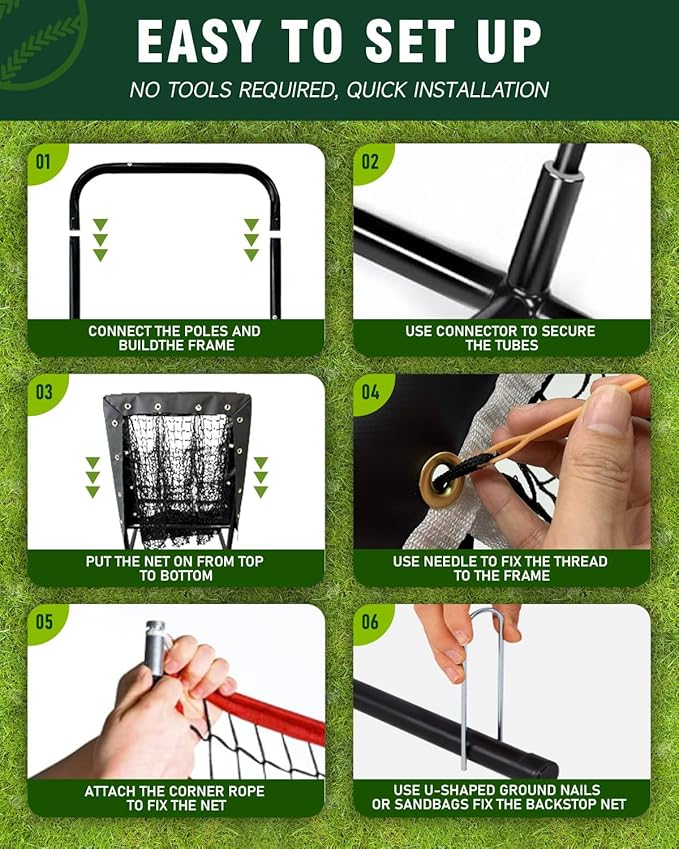 EASY TO SET UP

NO TOOLS REQUIRED, QUICK INSTALLATION

01

CONNECT THE POLES AND BUILDTHE FRAME

02

USE CONNECTOR TO SECURE THE TUBES

03

PUT THE NET ON FROM TOP TO BOTTOM

04

USE NEEDLE TO FIX THE THREAD TO THE FRAME

05

ATTACH THE CORNER ROPE TO FIX THE NET

06

USE U-SHAPED GROUND NAILS OR SANDBAGS FIX THE BACKSTOP NET