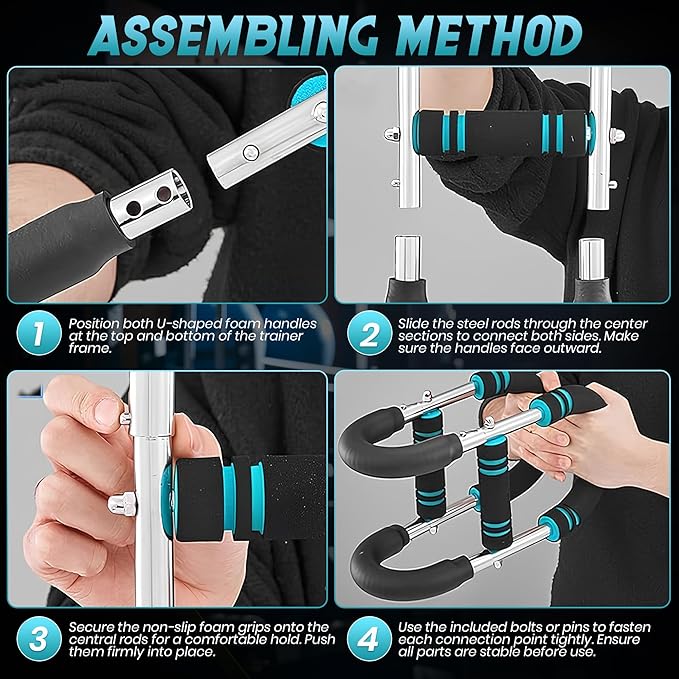 ASSEMBLING METHOD

1 Position both U-shaped foam handles at the top and bottom of the trainer frame.

2 Slide the steel rods through the center sections to connect both sides. Make sure the handles face outward.

3 Secure the non-slip foam grips onto the central rods for a comfortable hold. Push them firmly into place.

4 Use the included bolts or pins to fasten each connection point tightly. Ensure all parts are stable before use.