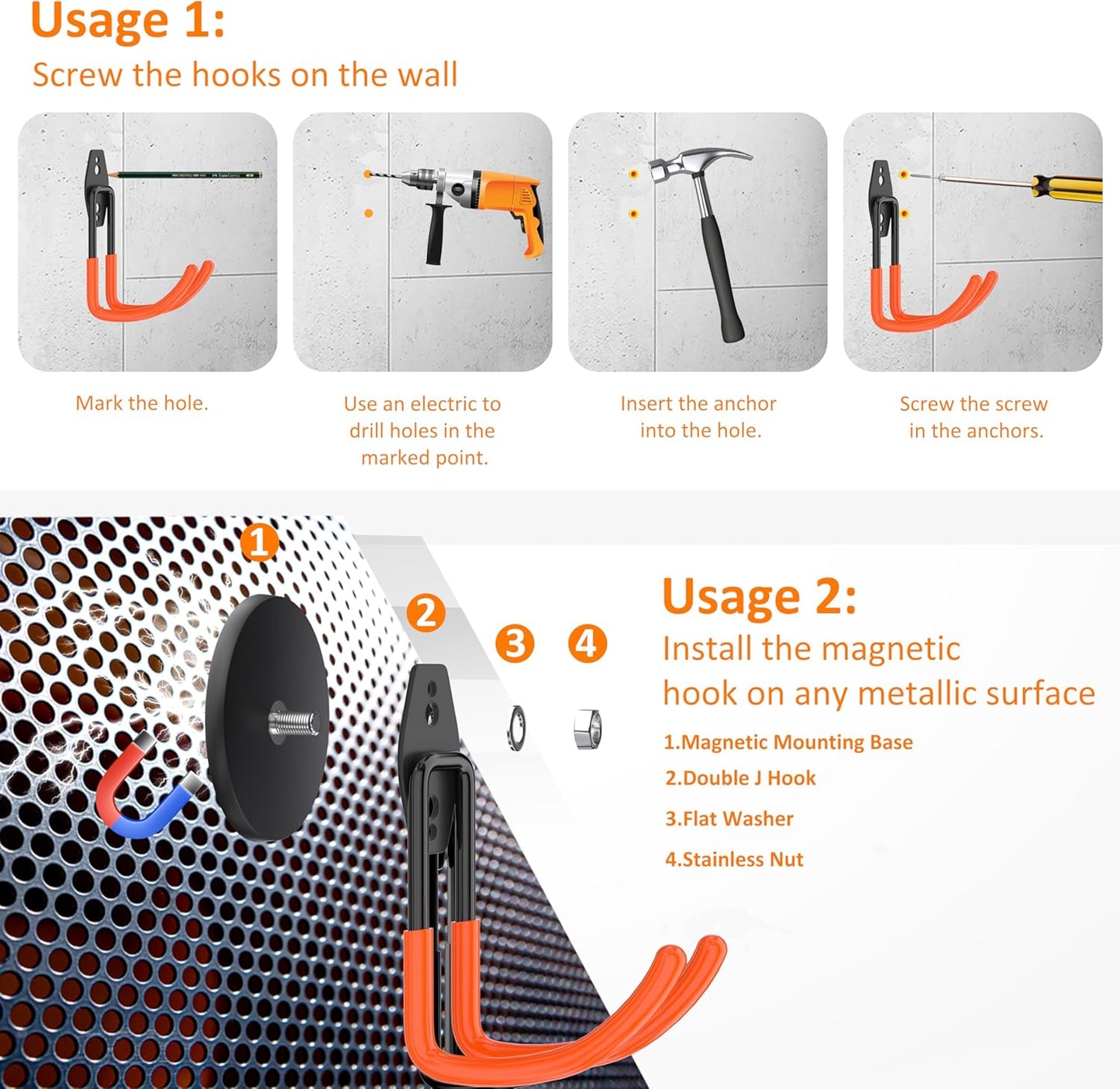 Usage 1:
Screw the hooks on the wall

Mark the hole.

Use an electric to drill holes in the marked point.

Insert the anchor into the hole.

Screw the screw in the anchors.

1

2

3

4

Usage 2:
Install the magnetic hook on any metallic surface

1.Magnetic Mounting Base
2.Double J Hook
3.Flat Washer
4.Stainless Nut