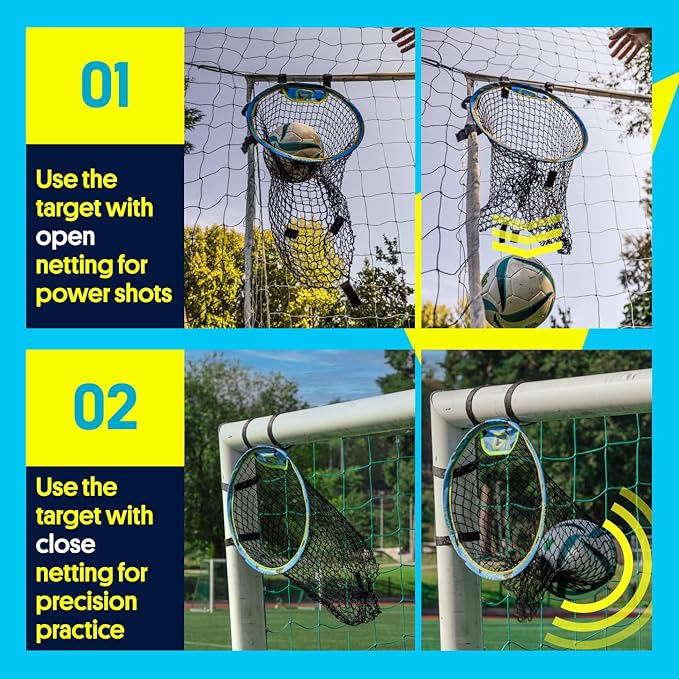 01

Use the target with open netting for power shots

02

Use the target with close netting for precision practice