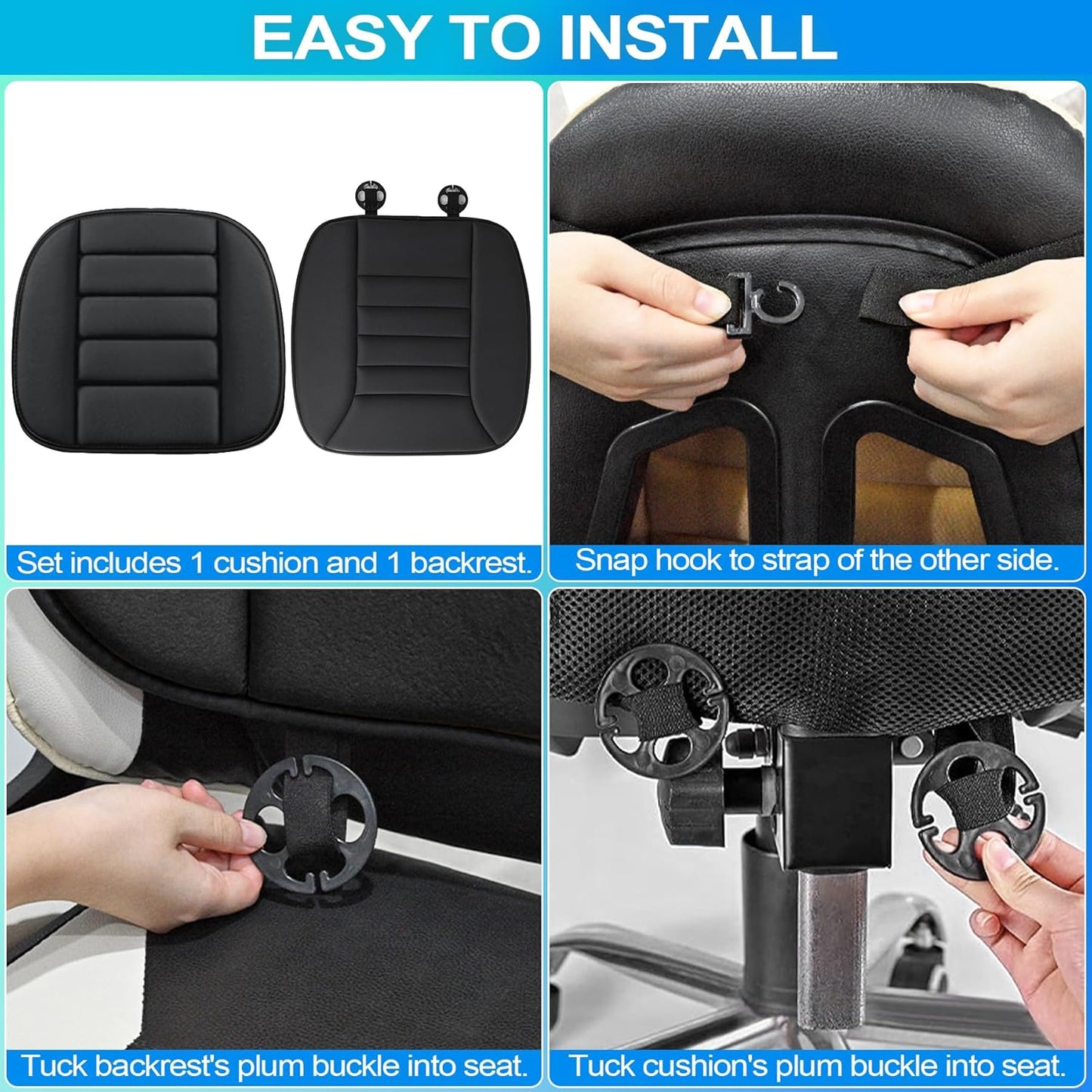 EASY TO INSTALL

Set includes 1 cushion and 1 backrest.

Snap hook to strap of the other side.

Tuck backrest's plum buckle into seat.

Tuck cushion's plum buckle into seat.