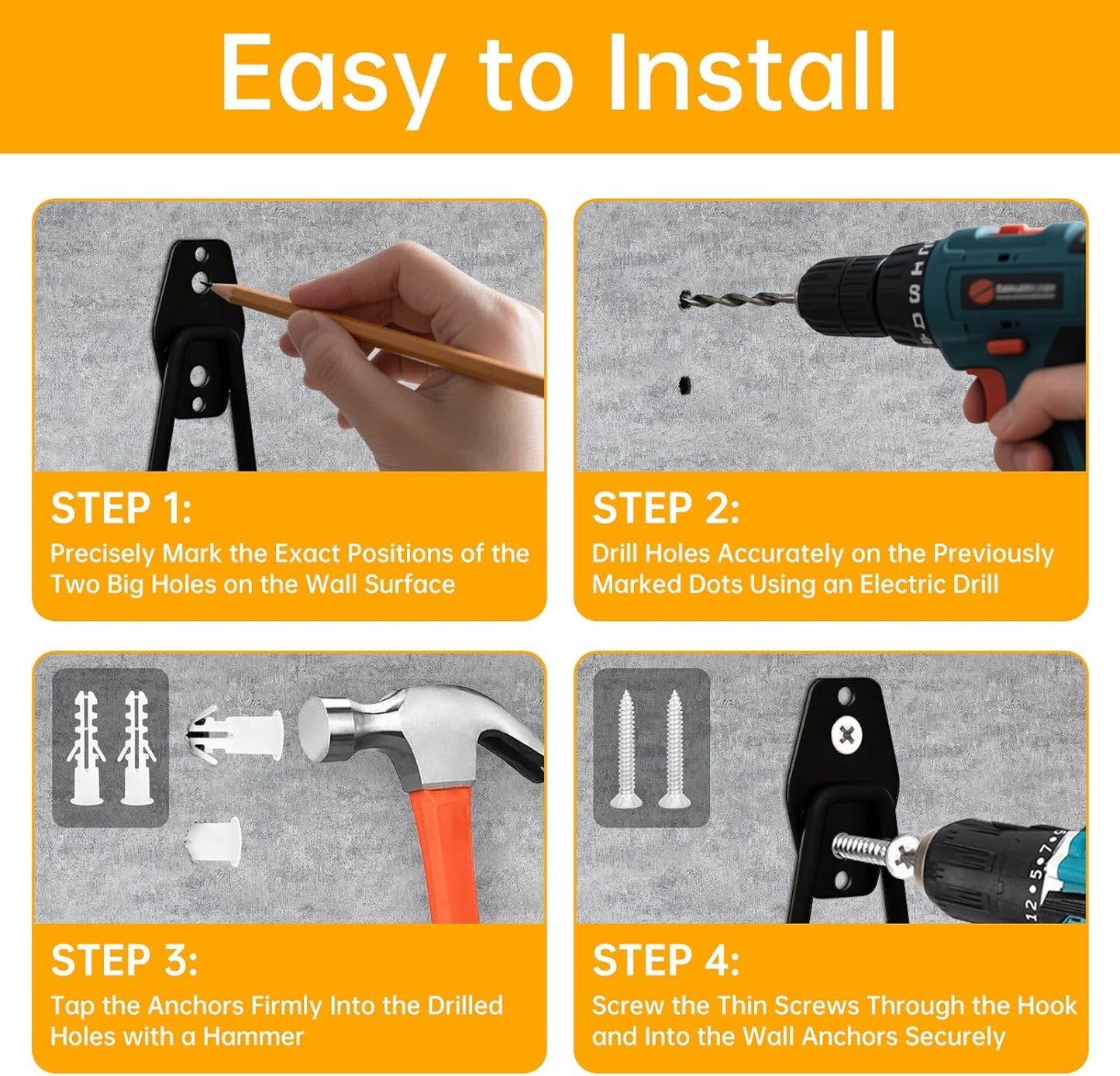 Easy to Install

STEP 1:
Precisely Mark the Exact Positions of the Two Big Holes on the Wall Surface

STEP 2:
Drill Holes Accurately on the Previously Marked Dots Using an Electric Drill

STEP 3:
Tap the Anchors Firmly Into the Drilled Holes with a Hammer

STEP 4:
Screw the Thin Screws Through the Hook and Into the Wall Anchors Securely