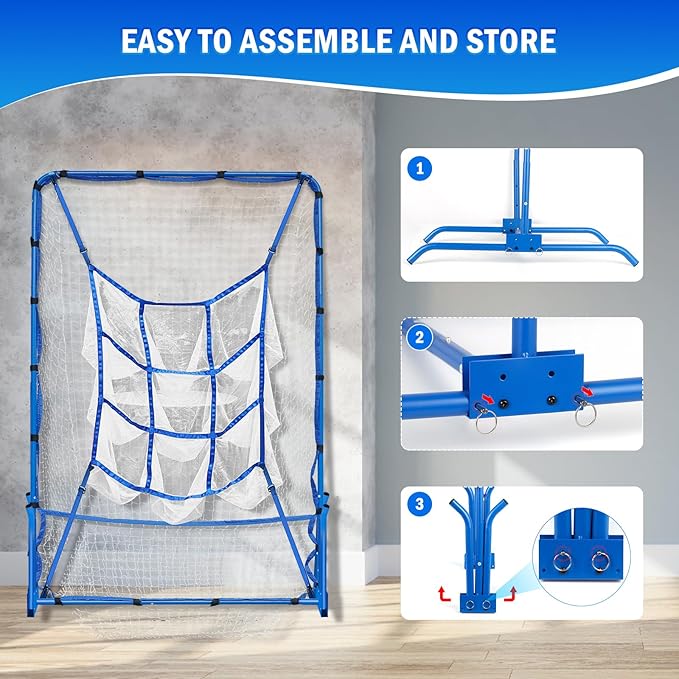 EASY TO ASSEMBLE AND STORE

1

2

3