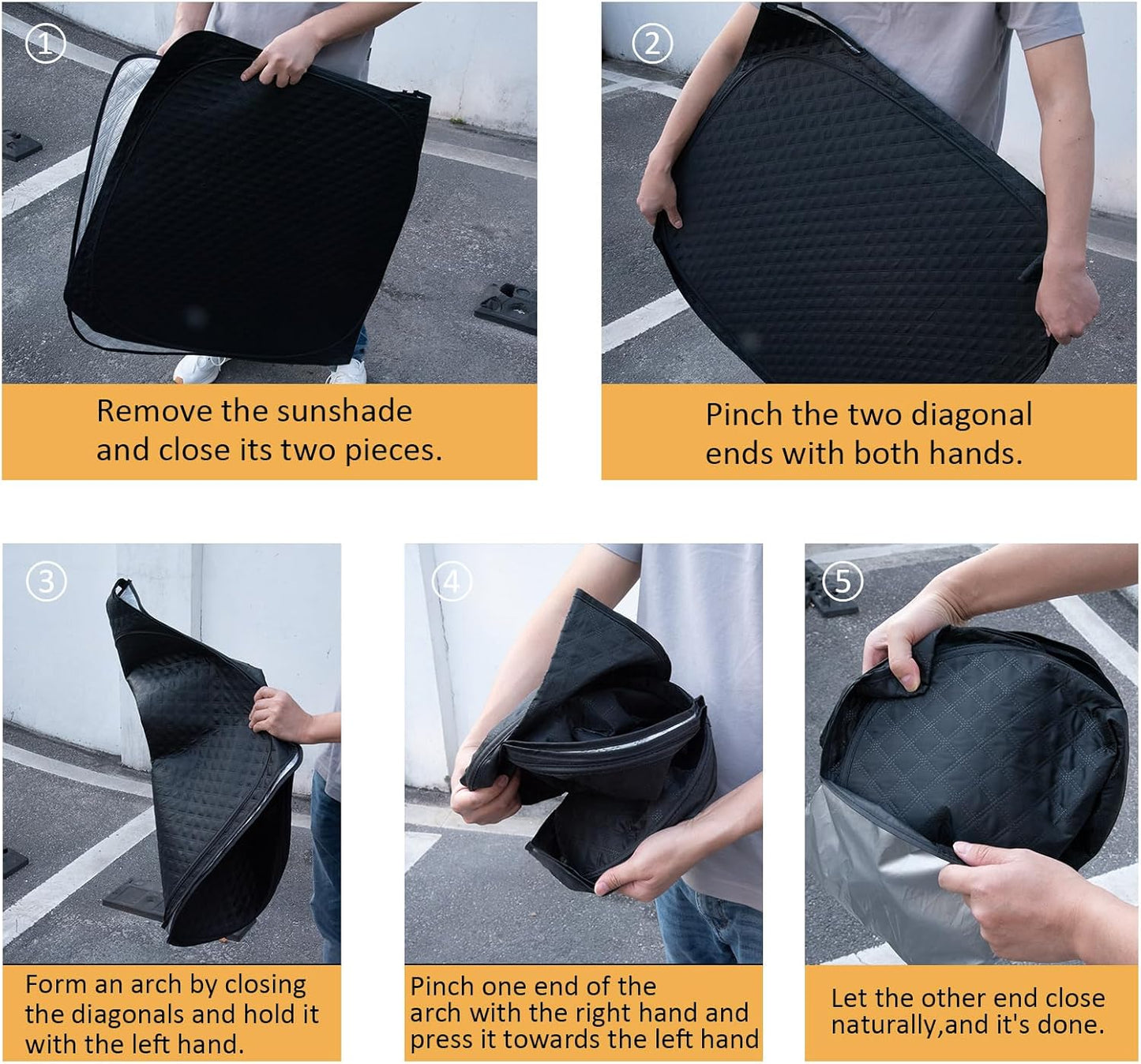 ①

Remove the sunshade and close its two pieces.

②

Pinch the two diagonal ends with both hands.

③

Form an arch by closing the diagonals and hold it with the left hand.

④

Pinch one end of the arch with the right hand and press it towards the left hand

⑤

Let the other end close naturally,and it's done.