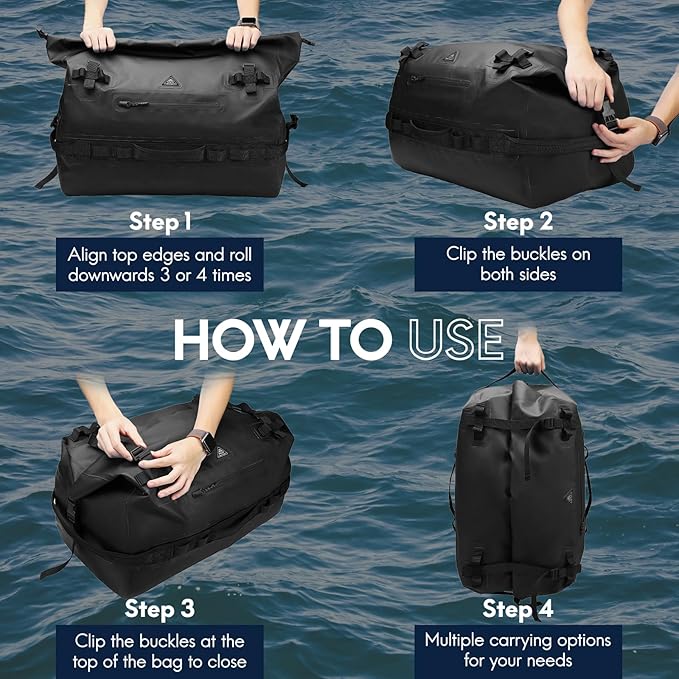 Step 1

Align top edges and roll downwards 3 or 4 times

Step 2

Clip the buckles on both sides

HOW TO USE

Step 3

Clip the buckles at the top of the bag to close

Step 4

Multiple carrying options for your needs