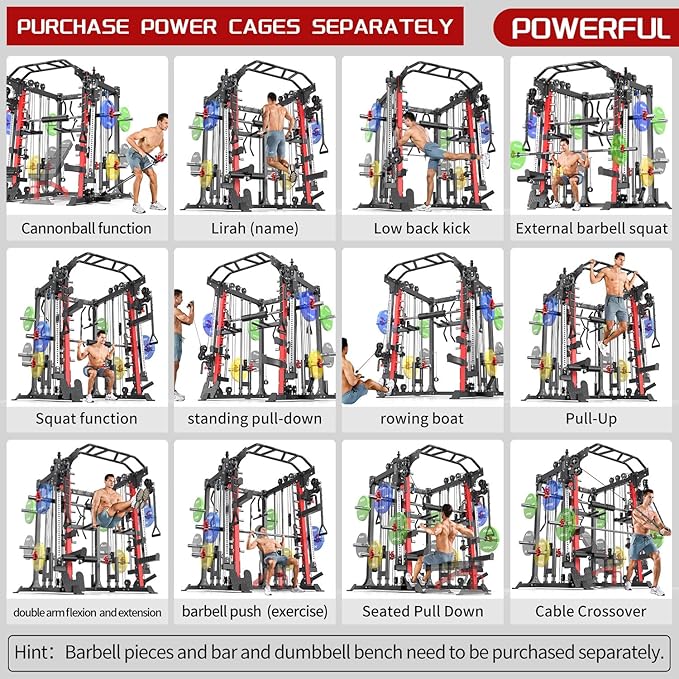 PURCHASE POWER CAGES SEPARATELY

POWERFUL

Cannonball function

Lirah (name)

Low back kick

External barbell squat

Squat function

standing pull-down

rowing boat

Pull-Up

double arm flexion and extension

barbell push (exercise)

Seated Pull Down

Cable Crossover

Hint: Barbell pieces and bar and dumbbell bench need to be purchased separately.