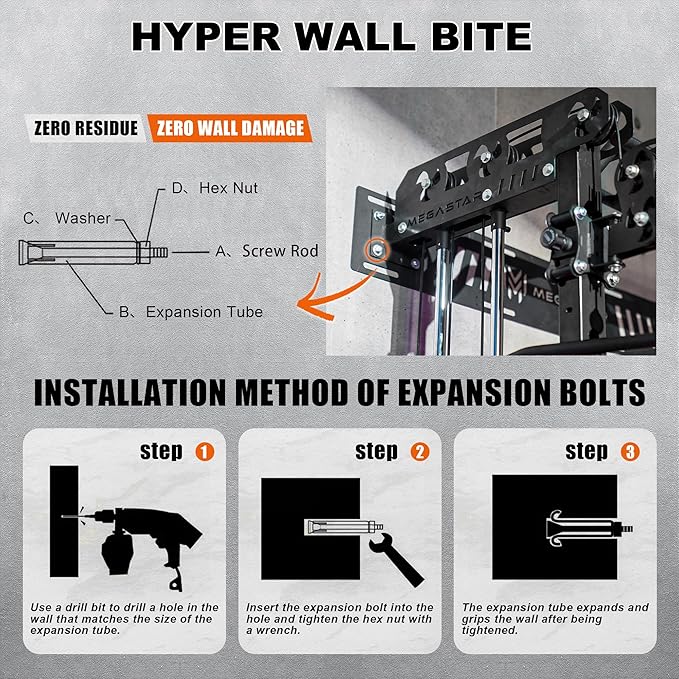 HYPER WALL BITE

ZERO RESIDUE ZERO WALL DAMAGE

D、Hex Nut
C、Washer
A、Screw Rod
B、Expansion Tube

MEGASTAR

MEG

INSTALLATION METHOD OF EXPANSION BOLTS

step 1

Use a drill bit to drill a hole in the wall that matches the size of the expansion tube.

step 2

Insert the expansion bolt into the hole and tighten the hex nut with a wrench.

step 3

The expansion tube expands and grips the wall after being tightened.