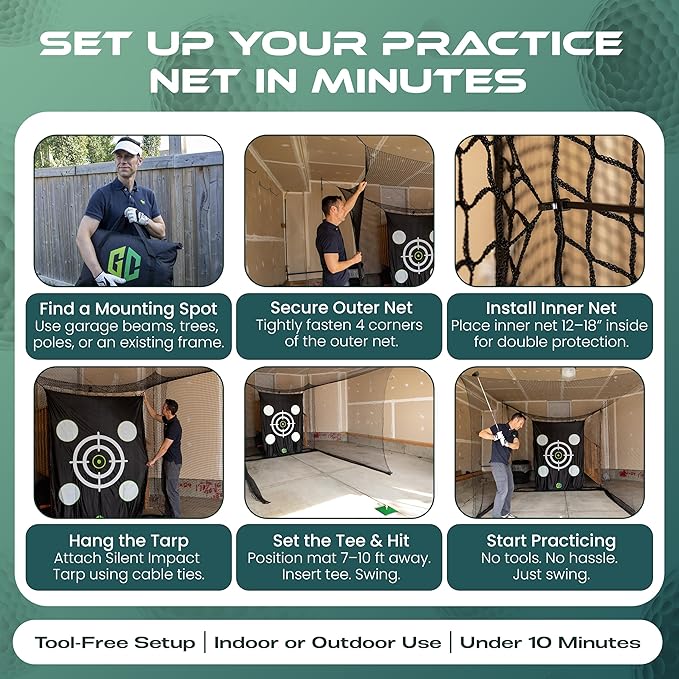 SET UP YOUR PRACTICE NET IN MINUTES

GC

Find a Mounting Spot
Use garage beams, trees, poles, or an existing frame.

Secure Outer Net
Tightly fasten 4 corners of the outer net.

Install Inner Net
Place inner net 12–18" inside for double protection.

Hang the Tarp
Attach Silent Impact Tarp using cable ties.

Set the Tee & Hit
Position mat 7–10 ft away. Insert tee. Swing.

Start Practicing
No tools. No hassle. Just swing.

Tool-Free Setup | Indoor or Outdoor Use | Under 10 Minutes